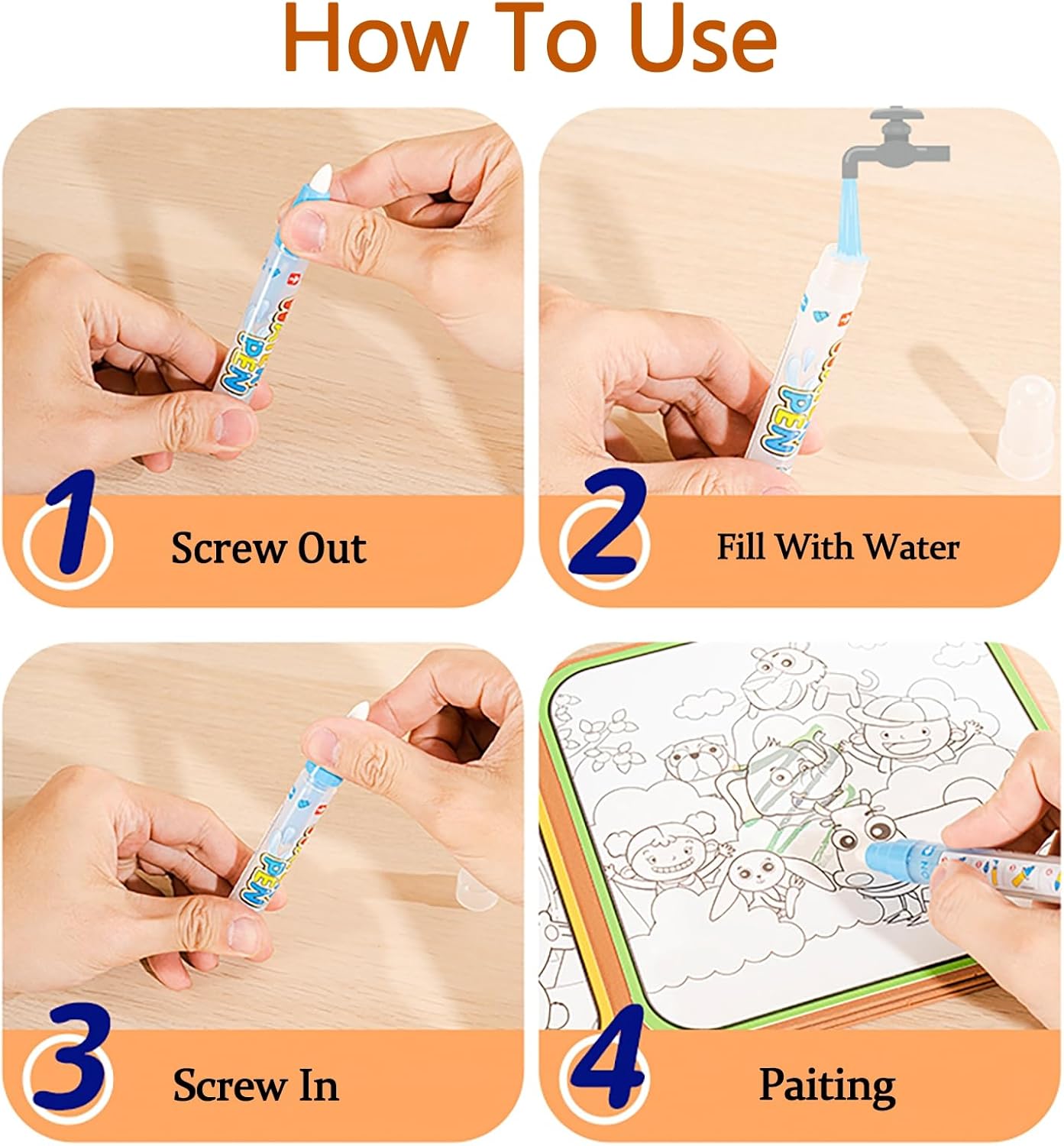 How To Use

PEN

1 Screw Out

PEN

2 Fill With Water

PEN

3 Screw In

4 Paiting